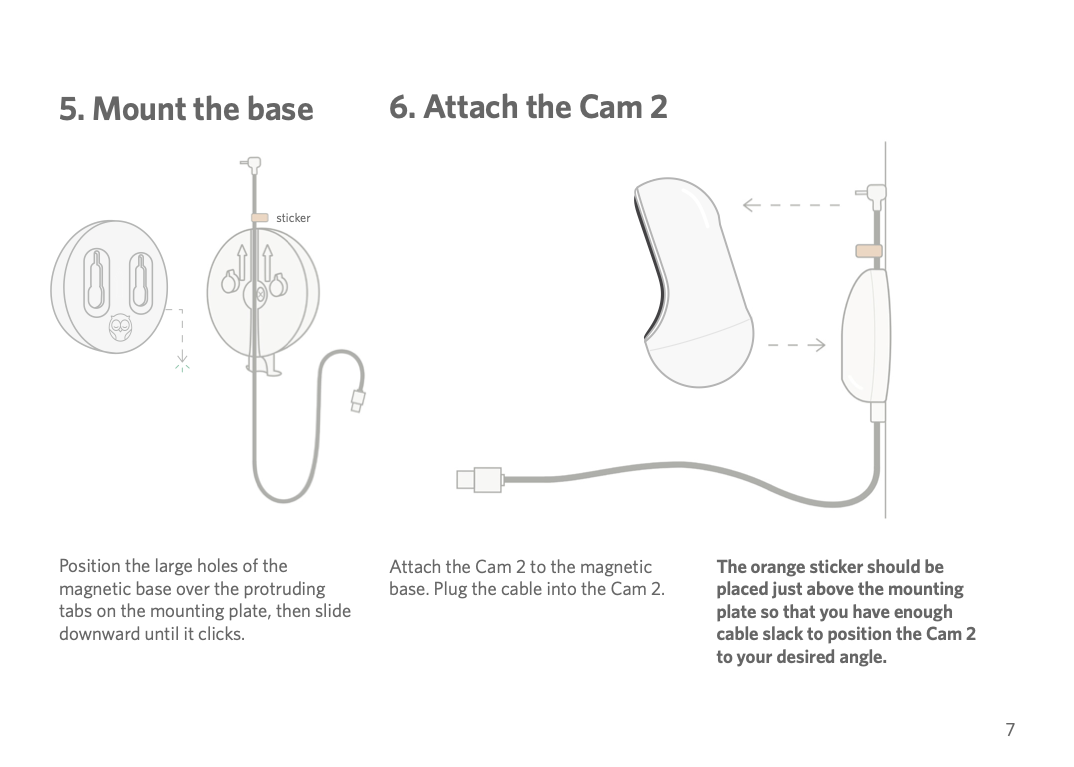 5. Mount the base

sticker

Position the large holes of the magnetic base over the protruding tabs on the mounting plate, then slide downward until it clicks.

6. Attach the Cam 2

Attach the Cam 2 to the magnetic base. Plug the cable into the Cam 2.

The orange sticker should be placed just above the mounting plate so that you have enough cable slack to position the Cam 2 to your desired angle.

7