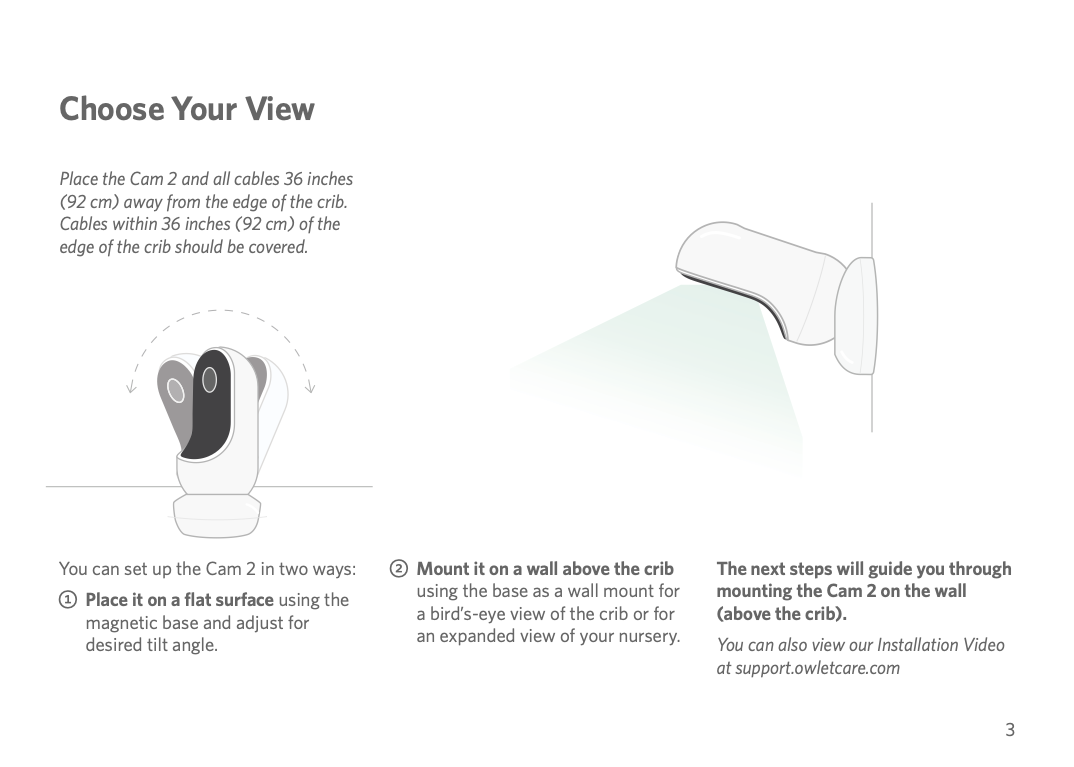 Choose Your View

Place the Cam 2 and all cables 36 inches (92 cm) away from the edge of the crib. Cables within 36 inches (92 cm) of the edge of the crib should be covered.

You can set up the Cam 2 in two ways:

① Place it on a flat surface using the magnetic base and adjust for desired tilt angle.

② Mount it on a wall above the crib using the base as a wall mount for a bird's-eye view of the crib or for an expanded view of your nursery.

The next steps will guide you through mounting the Cam 2 on the wall (above the crib).

You can also view our Installation Video at support.owletcare.com

3